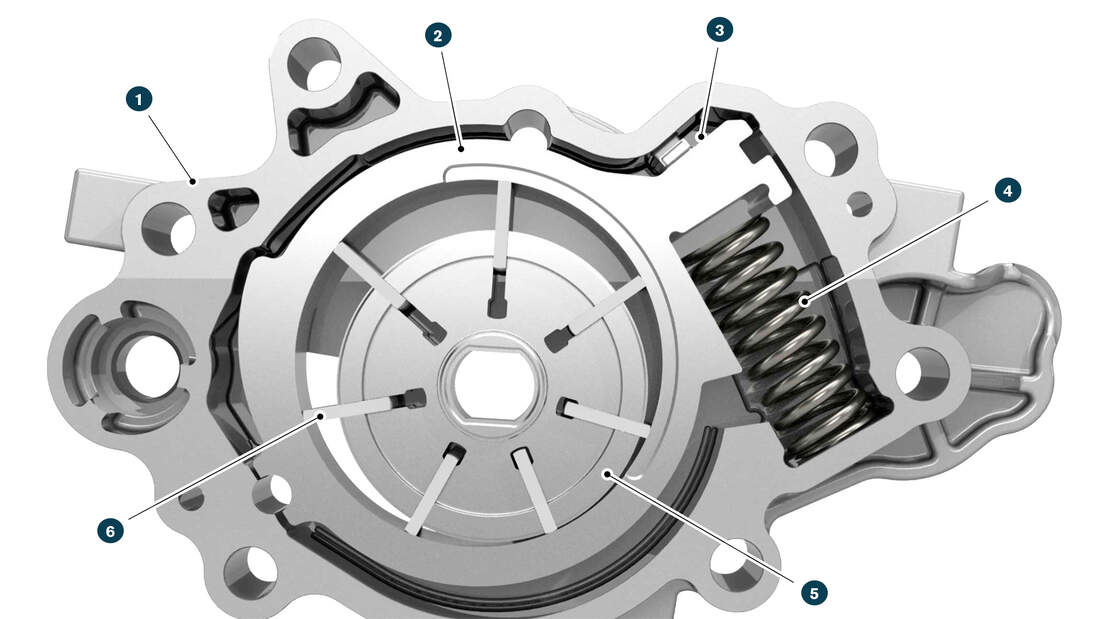 1
2
3
4
6
5