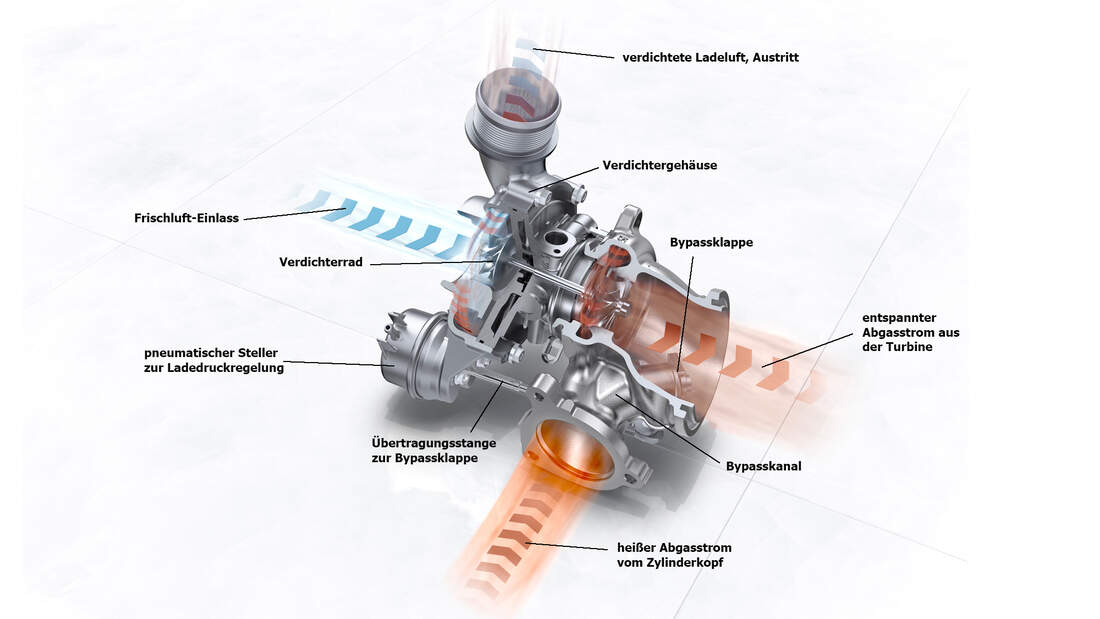 verdichtete Ladeluft, Austritt

Verdichtergehäuse

Frischluft-Einlass

Bypassklappe

Verdichterrad

entspannter Abgasstrom aus der Turbine

pneumatischer Steller zur Ladedruckregelung

Übertragungsstange zur Bypassklappe

Bypasskanal

heißer Abgasstrom vom Zylinderkopf