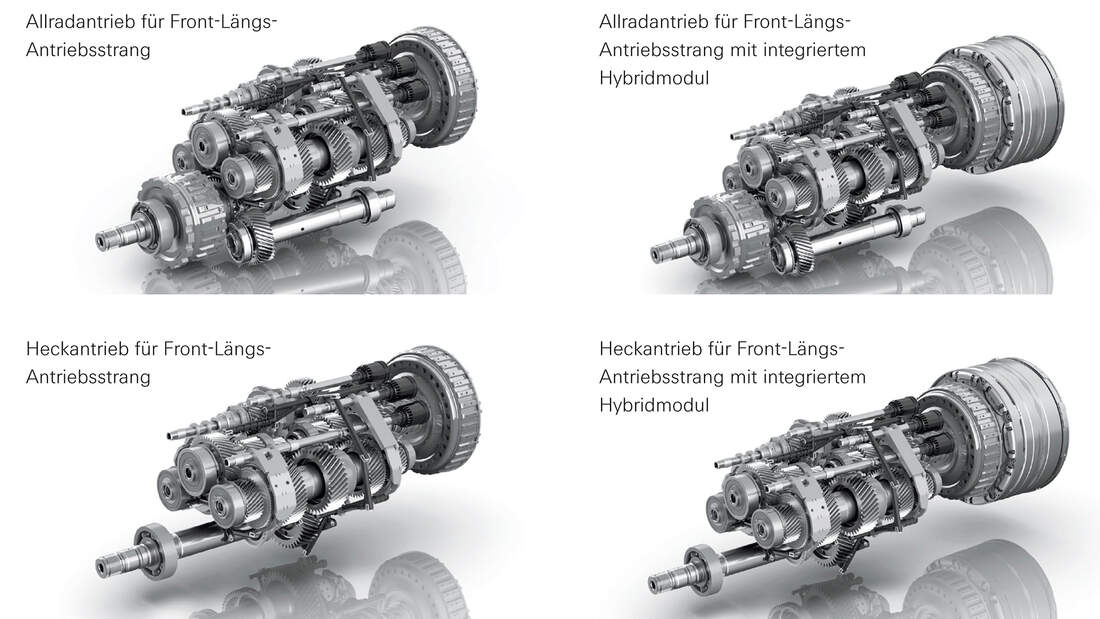 Allradantrieb für Front-Längs-Antriebsstrang

Allradantrieb für Front-Längs-Antriebsstrang mit integriertem Hybridmodul

Heckantrieb für Front-Längs-Antriebsstrang

Heckantrieb für Front-Längs-Antriebsstrang mit integriertem Hybridmodul